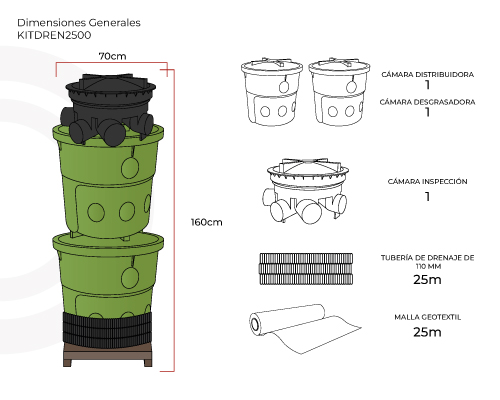 Dimensiones Generales
KITDREN2500

70cm

160cm

CÁMARA DISTRIBUIDORA
1

CÁMARA DESGRASADORA
1

CÁMARA INSPECCIÓN
1

TUBERÍA DE DRENAJE DE 110 MM
25m

MALLA GEOTEXTIL
25m