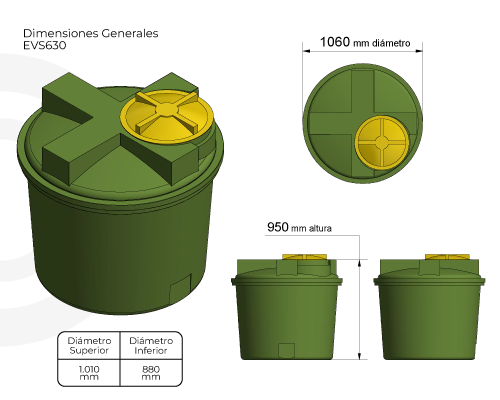 Dimensiones Generales
EVS630

1060 mm diámetro

950 mm altura

| Diámetro Superior | Diámetro Inferior |
|---|---|
| 1.010 mm | 880 mm |